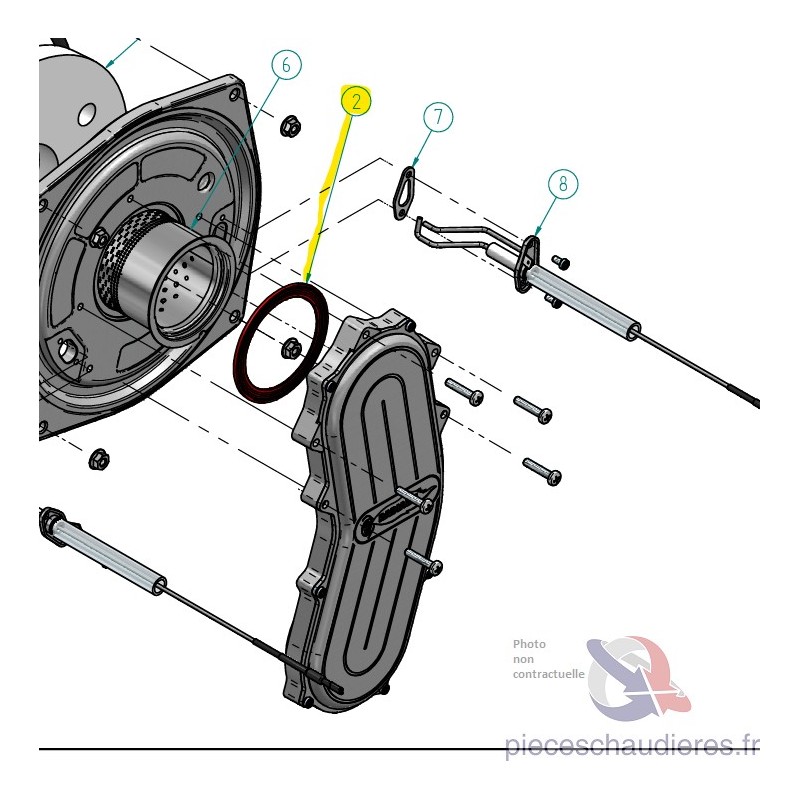 6
2
7
8
Photo non contractuelle
pieceschaudieres.fr