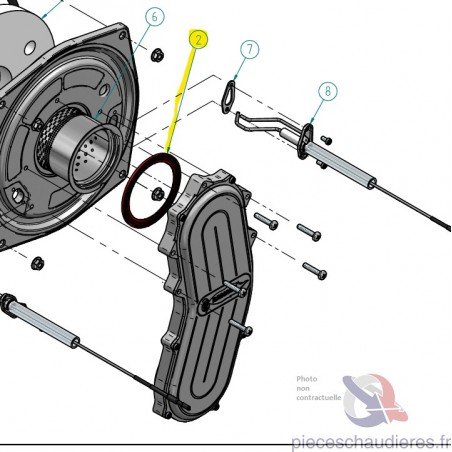 6
2
7
8
Photo
non
contractuelle
pieceschaudieres.fr